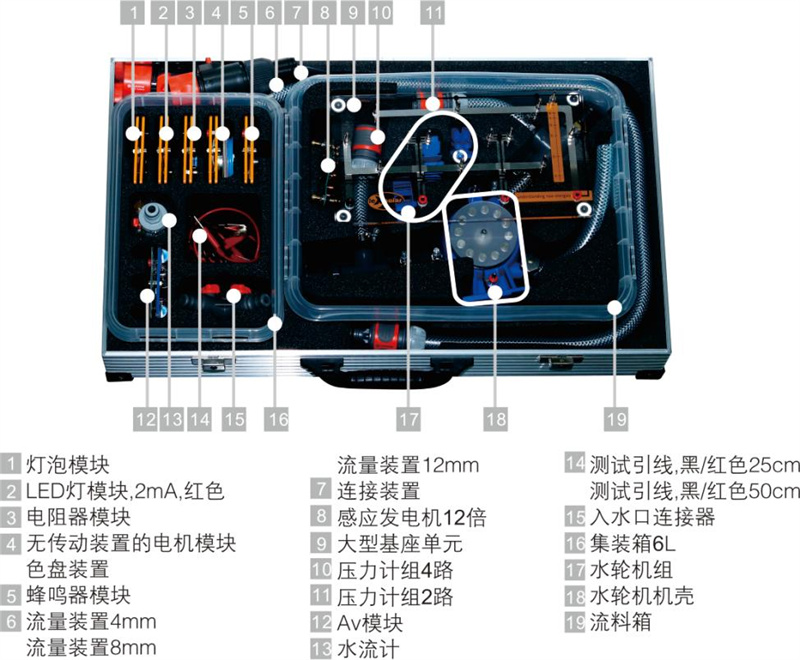 1 2 3 4 5 6 7 8 9 10 11

12 13 14 15 16 17 18 19

1 灯泡模块
2 LED灯模块,2mA,红色
3 电阻器模块
4 无传动装置的电机模块
色盘装置
5 蜂鸣器模块
6 流量装置4mm
流量装置8mm

流量装置12mm
7 连接装置
8 感应发电机12倍
9 大型基座单元
10 压力计组4路
11 压力计组2路
12 Av模块
13 水流计

14 测试引线,黑/红色25cm
测试引线,黑/红色50cm
15 入水口连接器
16 集装箱6L
17 水轮机组
18 水轮机机壳
19 流料箱