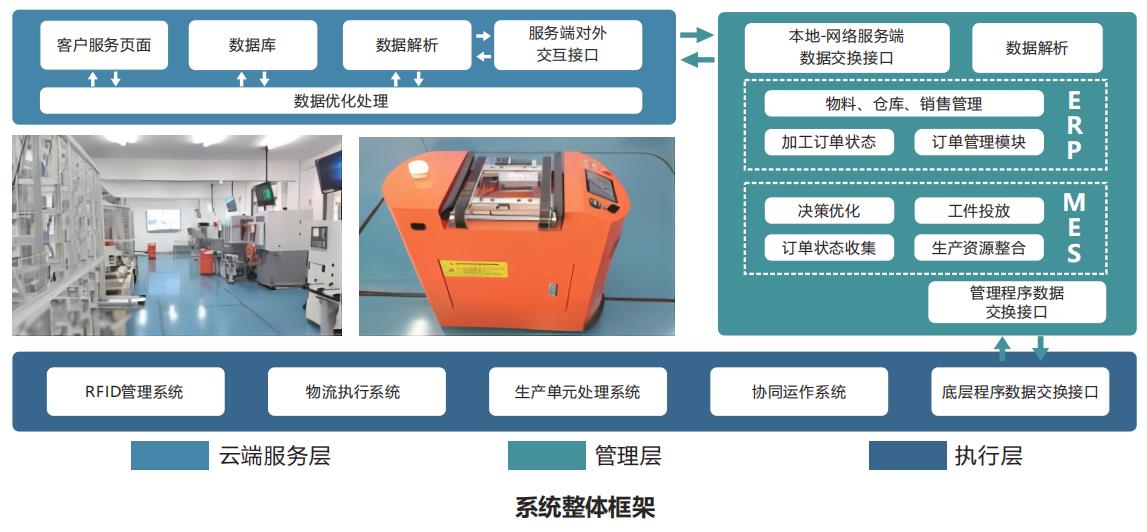 客户服务页面
数据库
数据解析
服务端对外交互接口
数据优化处理

本地-网络服务端数据交换接口
数据解析
物料、仓库、销售管理
加工订单状态
订单管理模块
ERP
决策优化
工件投放
订单状态收集
生产资源整合
MES
管理程序数据交换接口

RFID管理系统
物流执行系统
生产单元处理系统
协同运作系统
底层程序数据交换接口

云端服务层
管理层
执行层

系统整体框架